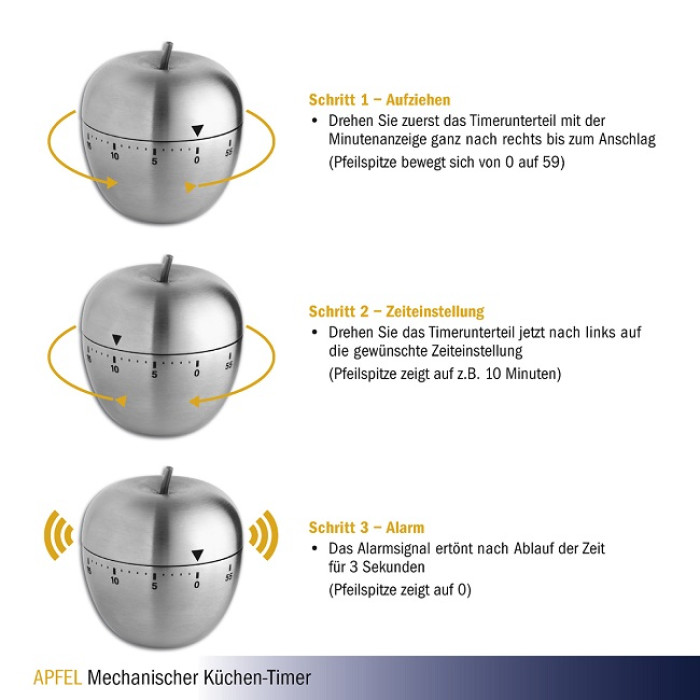 15 10 5 0 55

Schritt 1 – Aufziehen
• Drehen Sie zuerst das Timerunterteil mit der Minutenanzeige ganz nach rechts bis zum Anschlag
(Pfeilspitze bewegt sich von 0 auf 59)

15 10 5 0 55

Schritt 2 – Zeiteinstellung
• Drehen Sie das Timerunterteil jetzt nach links auf die gewünschte Zeiteinstellung
(Pfeilspitze zeigt auf z.B. 10 Minuten)

15 10 5 0 55

Schritt 3 – Alarm
• Das Alarmsignal ertönt nach Ablauf der Zeit für 3 Sekunden
(Pfeilspitze zeigt auf 0)

APFEL Mechanischer Küchen-Timer