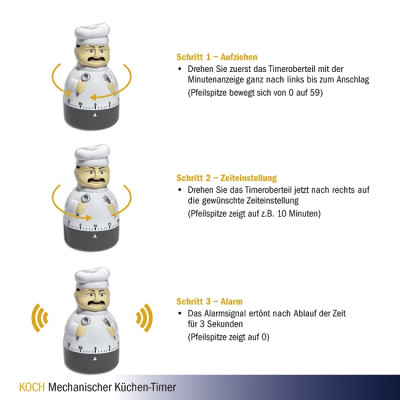 Schritt 1 – Aufziehen
• Drehen Sie zuerst das Timeroberteil mit der Minutenanzeige ganz nach links bis zum Anschlag
(Pfeilspitze bewegt sich von 0 auf 59)

Schritt 2 – Zeiteinstellung
• Drehen Sie das Timeroberteil jetzt nach rechts auf die gewünschte Zeiteinstellung
(Pfeilspitze zeigt auf z.B. 10 Minuten)

Schritt 3 – Alarm
• Das Alarmsignal ertönt nach Ablauf der Zeit für 3 Sekunden
(Pfeilspitze zeigt auf 0)

KOCH Mechanischer Küchen-Timer